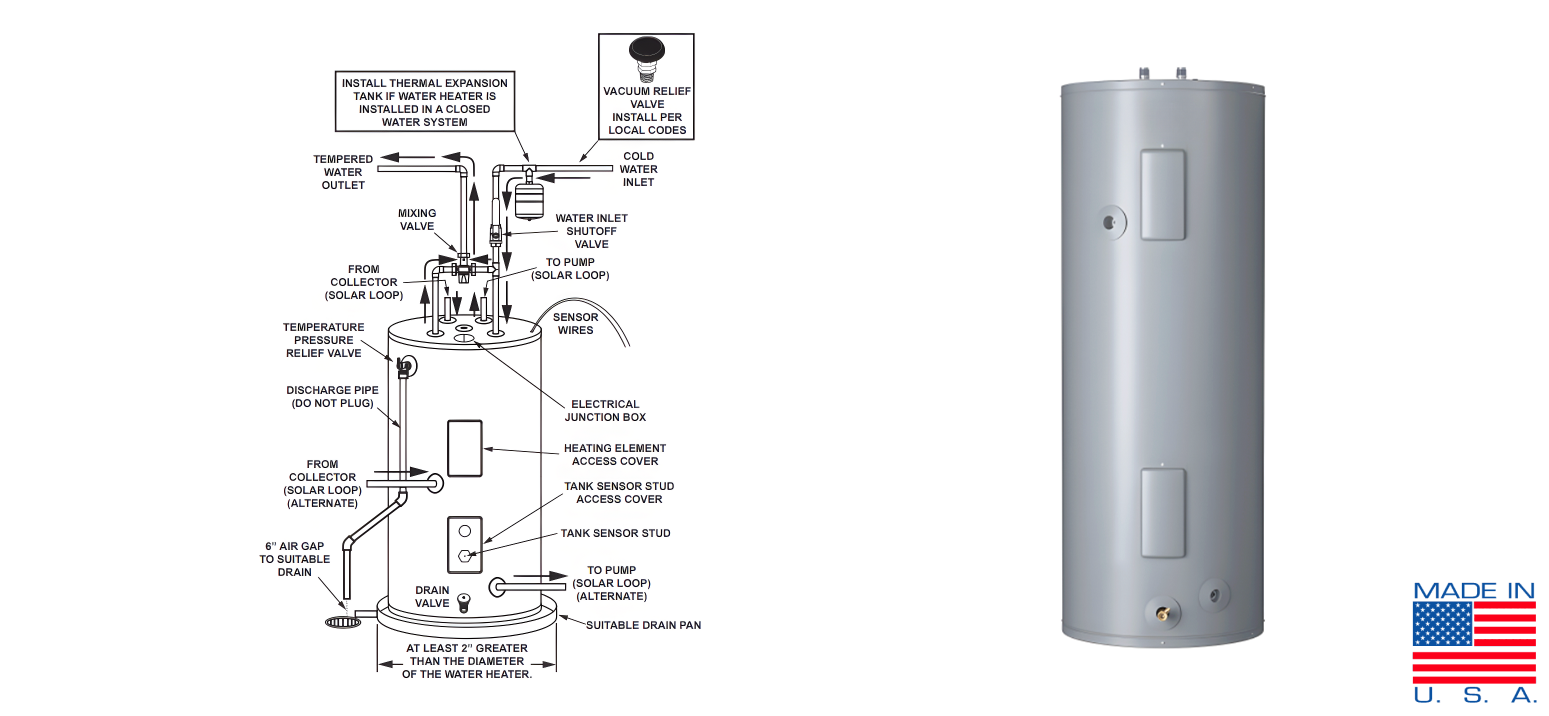 INSTALL THERMAL EXPANSION TANK IF WATER HEATER IS INSTALLED IN A CLOSED WATER SYSTEM

VACUUM RELIEF VALVE INSTALL PER LOCAL CODES

TEMPERED WATER OUTLET

COLD WATER INLET

MIXING VALVE

WATER INLET SHUTOFF VALVE

FROM COLLECTOR (SOLAR LOOP)

TO PUMP (SOLAR LOOP)

SENSOR WIRES

TEMPERATURE PRESSURE RELIEF VALVE

DISCHARGE PIPE (DO NOT PLUG)

ELECTRICAL JUNCTION BOX

HEATING ELEMENT ACCESS COVER

FROM COLLECTOR (SOLAR LOOP) (ALTERNATE)

TANK SENSOR STUD ACCESS COVER

TANK SENSOR STUD

6" AIR GAP TO SUITABLE DRAIN

DRAIN VALVE

TO PUMP (SOLAR LOOP) (ALTERNATE)

SUITABLE DRAIN PAN

AT LEAST 2" GREATER THAN THE DIAMETER OF THE WATER HEATER.

MADE IN U. S. A.