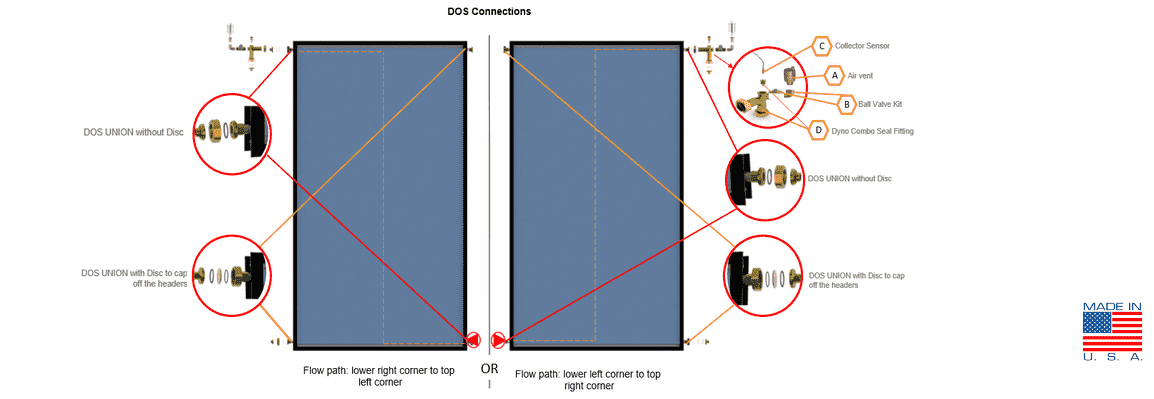 DOS Connections

DOS UNION without Disc

DOS UNION with Disc to cap off the headers

Flow path: lower right corner to top left corner

OR

Flow path: lower left corner to top right corner

C Collector Sensor

A Air vent

B Ball Valve Kit

D Dyno Combo Seal Fitting

DOS UNION without Disc

DOS UNION with Disc to cap off the headers

MADE IN U. S. A.